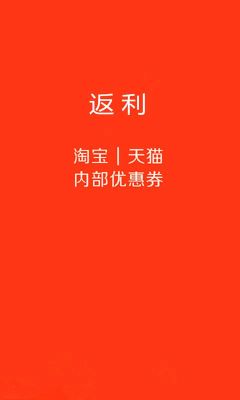 返利

淘宝 | 天猫
内部优惠券